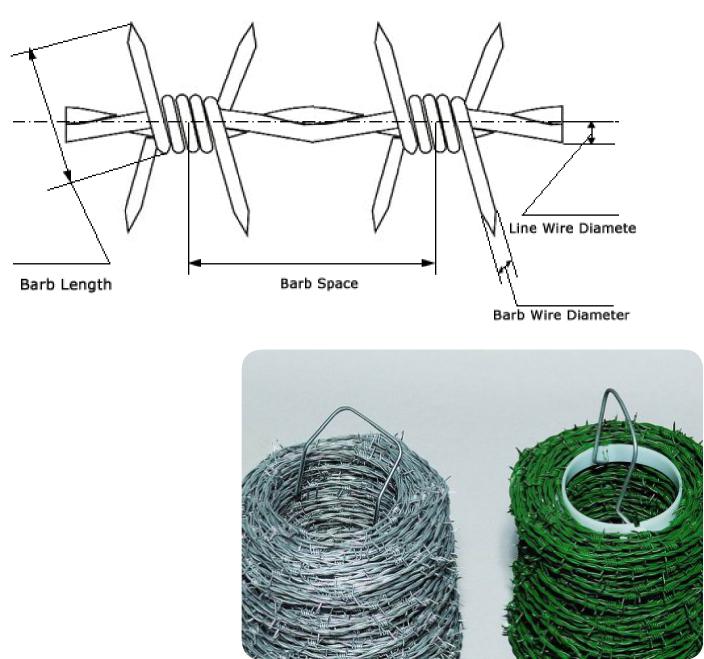 Line Wire Diamete

Barb Length

Barb Space

Barb Wire Diameter